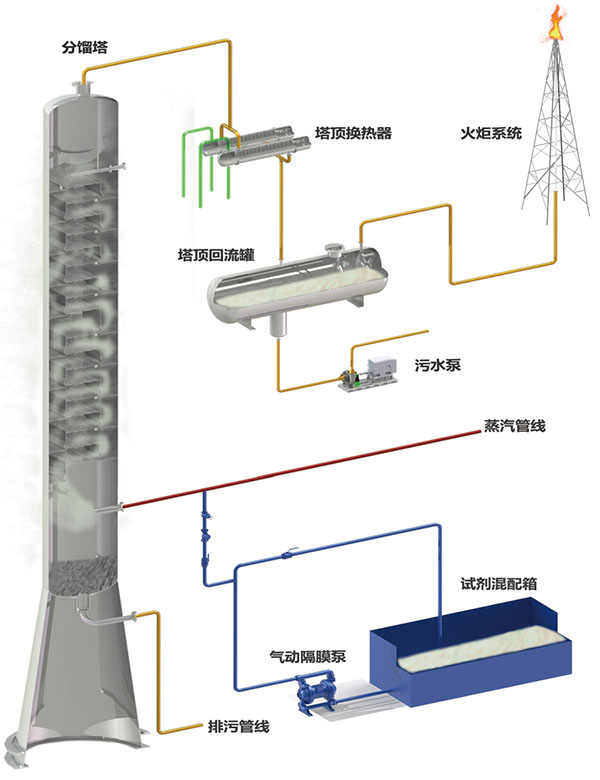 分馏塔

塔顶换热器

火炬系统

塔顶回流罐

污水泵

蒸汽管线

试剂混配箱

气动隔膜泵

排污管线